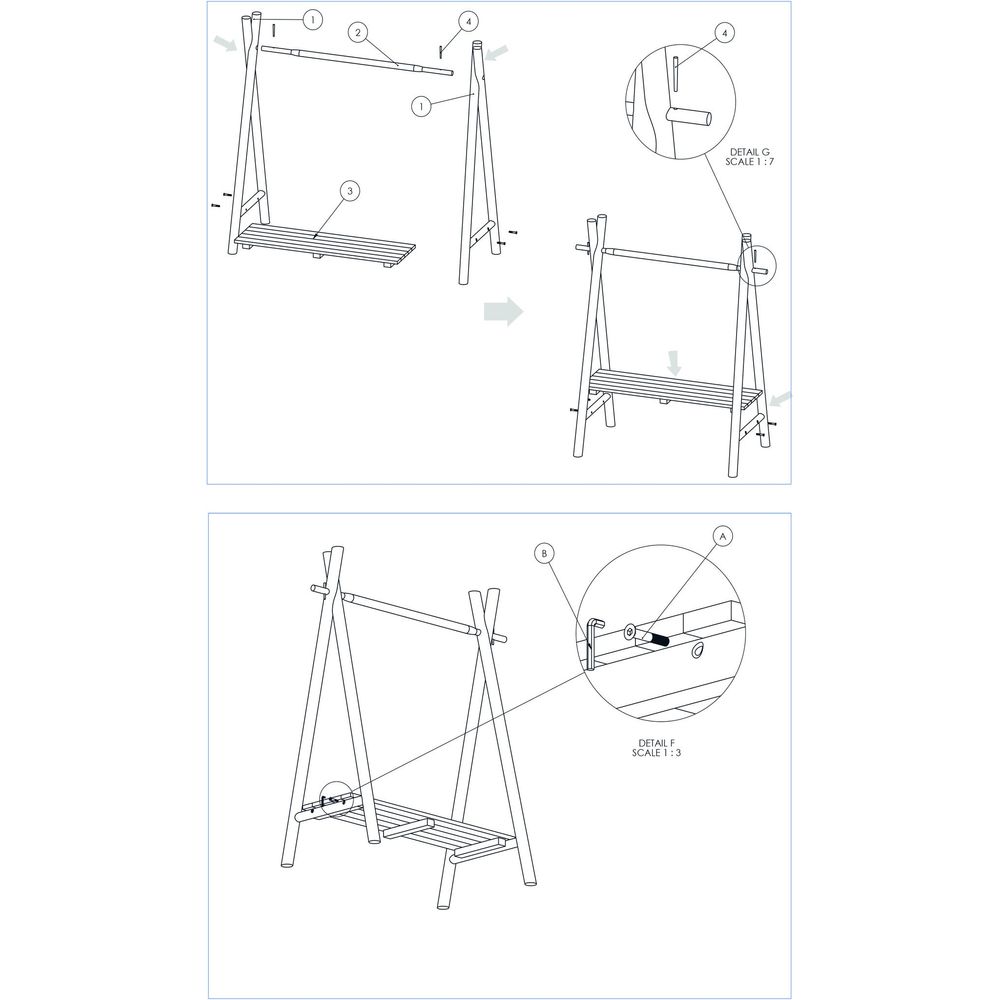 1
2
4
1
3
4
DETAIL G
SCALE 1 : 7

B
A
DETAIL F
SCALE 1 : 3